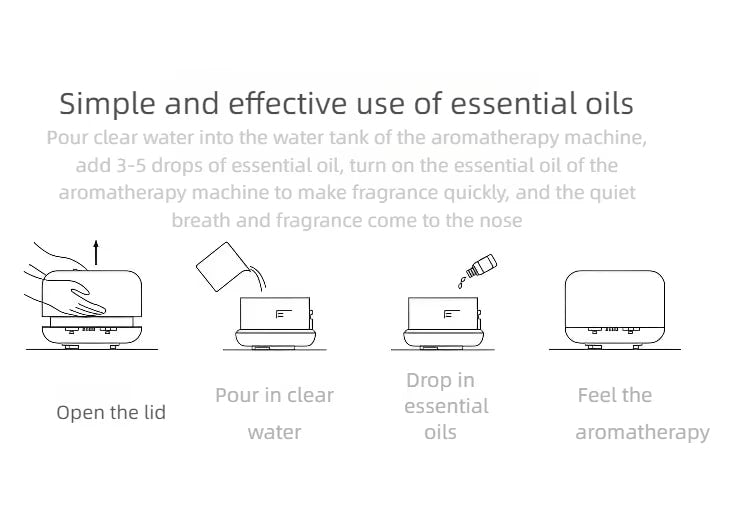 Simple and effective use of essential oils

Pour clear water into the water tank of the aromatherapy machine, add 3-5 drops of essential oil, turn on the essential oil of the aromatherapy machine to make fragrance quickly, and the quiet breath and fragrance come to the nose

Open the lid

Pour in clear water

Drop in essential oils

Feel the aromatherapy